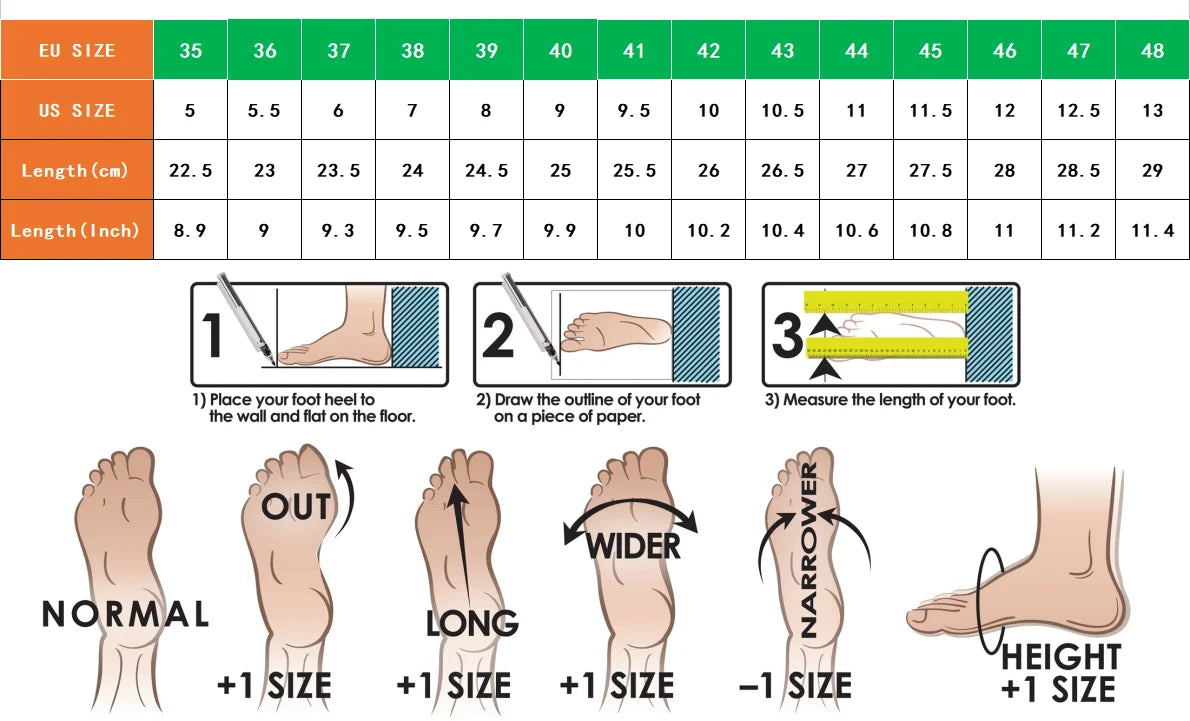 | EU SIZE | 35 | 36 | 37 | 38 | 39 | 40 | 41 | 42 | 43 | 44 | 45 | 46 | 47 | 48 |
|---|---|---|---|---|---|---|---|---|---|---|---|---|---|---|
| US SIZE | 5 | 5.5 | 6 | 7 | 8 | 9 | 9.5 | 10 | 10.5 | 11 | 11.5 | 12 | 12.5 | 13 |
| Length(cm) | 22.5 | 23 | 23.5 | 24 | 24.5 | 25 | 25.5 | 26 | 26.5 | 27 | 27.5 | 28 | 28.5 | 29 |
| Length(Inch) | 8.9 | 9 | 9.3 | 9.5 | 9.7 | 9.9 | 10 | 10.2 | 10.4 | 10.6 | 10.8 | 11 | 11.2 | 11.4 |

1

1) Place your foot heel to the wall and flat on the floor.

2

2) Draw the outline of your foot on a piece of paper.

3

3) Measure the length of your foot.

NORMAL

OUT
+1 SIZE

LONG
+1 SIZE

WIDER
+1 SIZE

NARROWER
−1 SIZE

HEIGHT
+1 SIZE