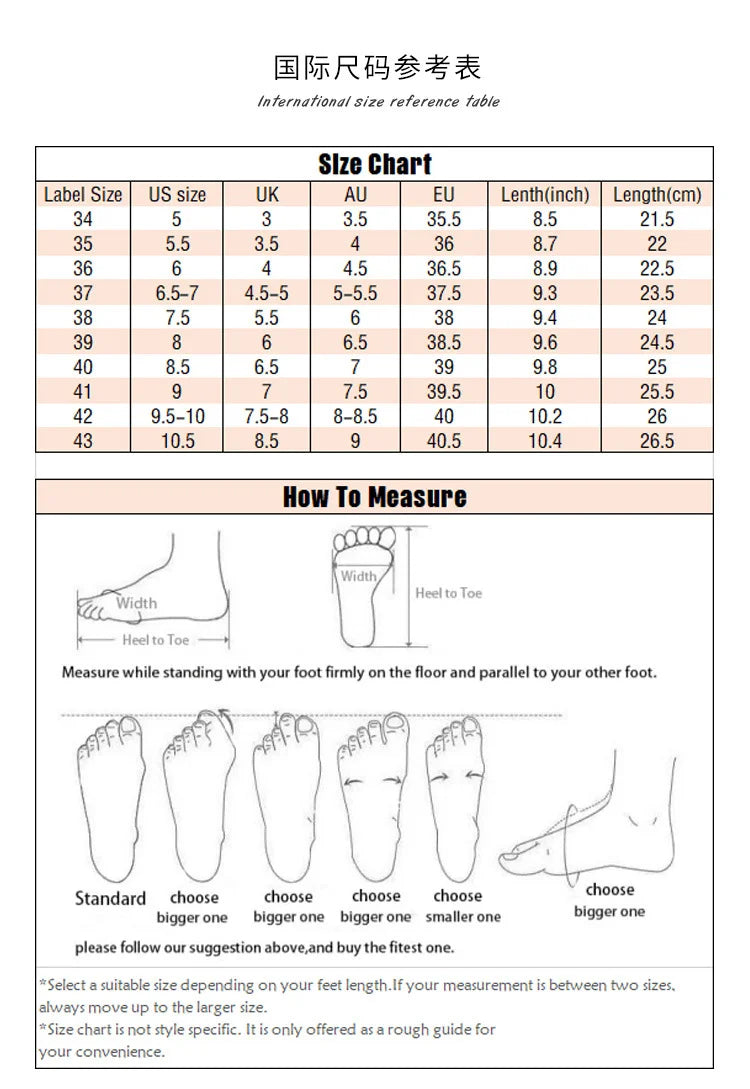 国际尺码参考表

International size reference table

Size Chart

| Label Size | US size | UK | AU | EU | Lenth(inch) | Length(cm) |
|---|---|---|---|---|---|---|
| 34 | 5 | 3 | 3.5 | 35.5 | 8.5 | 21.5 |
| 35 | 5.5 | 3.5 | 4 | 36 | 8.7 | 22 |
| 36 | 6 | 4 | 4.5 | 36.5 | 8.9 | 22.5 |
| 37 | 6.5-7 | 4.5-5 | 5-5.5 | 37.5 | 9.3 | 23.5 |
| 38 | 7.5 | 5.5 | 6 | 38 | 9.4 | 24 |
| 39 | 8 | 6 | 6.5 | 38.5 | 9.6 | 24.5 |
| 40 | 8.5 | 6.5 | 7 | 39 | 9.8 | 25 |
| 41 | 9 | 7 | 7.5 | 39.5 | 10 | 25.5 |
| 42 | 9.5-10 | 7.5-8 | 8-8.5 | 40 | 10.2 | 26 |
| 43 | 10.5 | 8.5 | 9 | 40.5 | 10.4 | 26.5 |

How To Measure

Width
Heel to Toe
Width
Heel to Toe

Measure while standing with your foot firmly on the floor and parallel to your other foot.

Standard
choose bigger one
choose bigger one
choose bigger one
choose smaller one
choose bigger one

please follow our suggestion above,and buy the fitest one.

*Select a suitable size depending on your feet length.If your measurement is between two sizes, always move up to the larger size.
*Size chart is not style specific. It is only offered as a rough guide for your convenience.